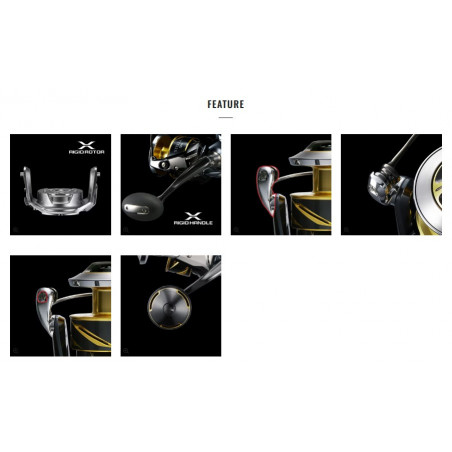 FEATURE

X
RIGID ROTOR

X
RIGID HANDLE